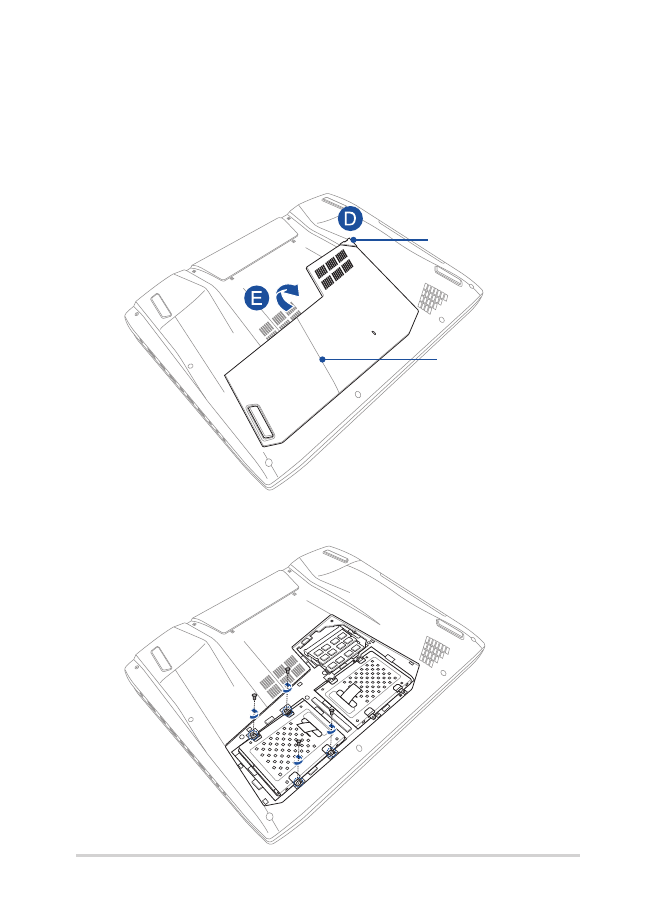 D

E